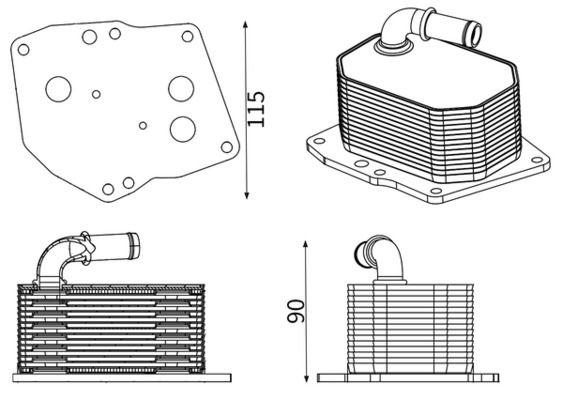 115

90