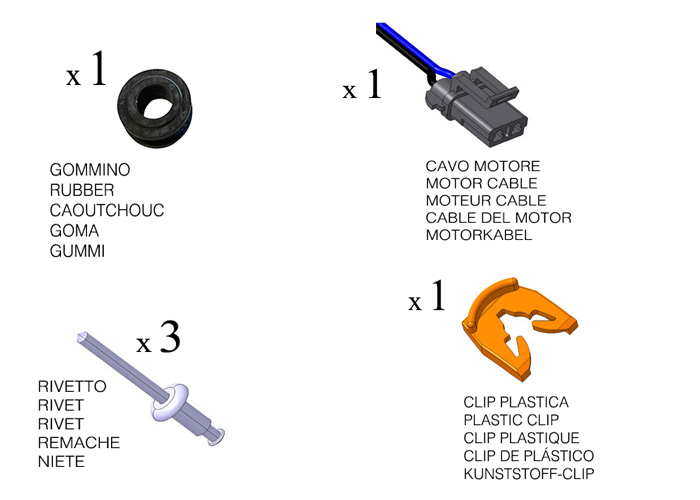 x 1

GOMMINO
RUBBER
CAOUTCHOUC
GOMA
GUMMI

x 1

CAVO MOTORE
MOTOR CABLE
MOTEUR CABLE
CABLE DEL MOTOR
MOTORKABEL

x 3

RIVETTO
RIVET
RIVET
REMACHE
NIETE

x 1

CLIP PLASTICA
PLASTIC CLIP
CLIP PLASTIQUE
CLIP DE PLÁSTICO
KUNSTSTOFF-CLIP