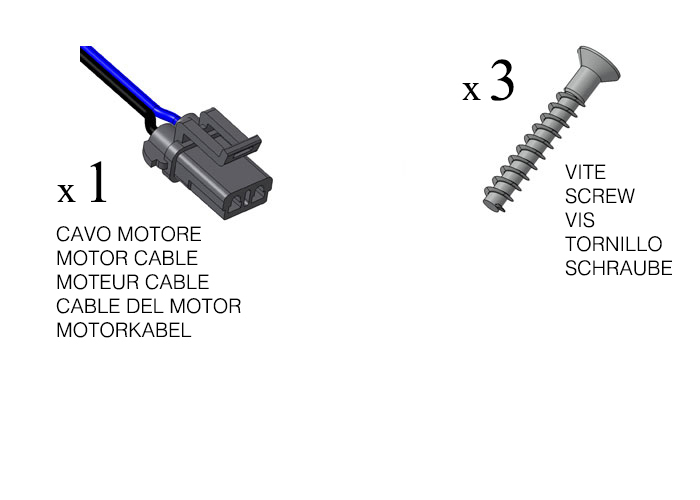 x 1

CAVO MOTORE
MOTOR CABLE
MOTEUR CABLE
CABLE DEL MOTOR
MOTORKABEL

x 3

VITE
SCREW
VIS
TORNILLO
SCHRAUBE