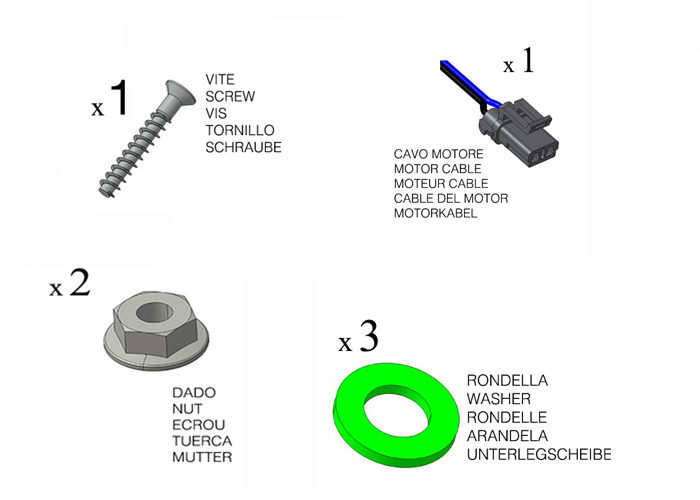 x 1

VITE
SCREW
VIS
TORNILLO
SCHRAUBE

x 1

CAVO MOTORE
MOTOR CABLE
MOTEUR CABLE
CABLE DEL MOTOR
MOTORKABEL

x 2

DADO
NUT
ECROU
TUERCA
MUTTER

x 3

RONDELLA
WASHER
RONDELLE
ARANDELA
UNTERLEGSCHEIBE