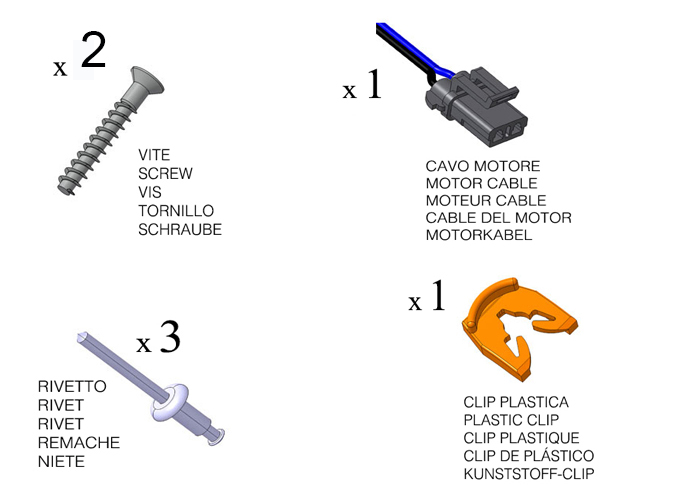 x 2

VITE
SCREW
VIS
TORNILLO
SCHRAUBE

x 1

CAVO MOTORE
MOTOR CABLE
MOTEUR CABLE
CABLE DEL MOTOR
MOTORKABEL

x 3

RIVETTO
RIVET
RIVET
REMACHE
NIETE

x 1

CLIP PLASTICA
PLASTIC CLIP
CLIP PLASTIQUE
CLIP DE PLÁSTICO
KUNSTSTOFF-CLIP