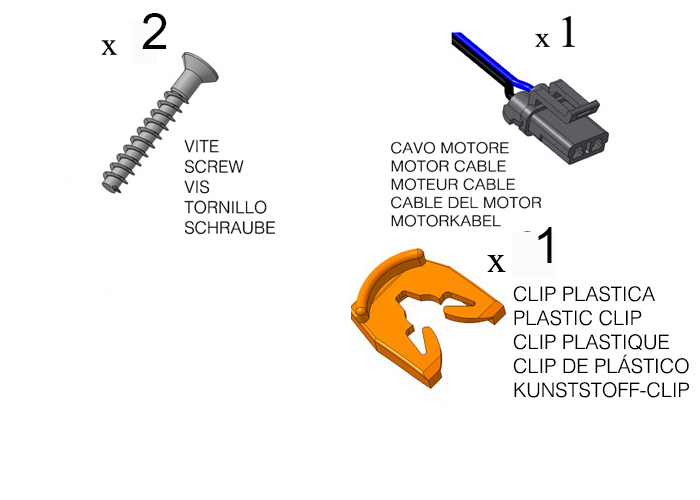 x 2

VITE
SCREW
VIS
TORNILLO
SCHRAUBE

x 1

CAVO MOTORE
MOTOR CABLE
MOTEUR CABLE
CABLE DEL MOTOR
MOTORKABEL

x 1

CLIP PLASTICA
PLASTIC CLIP
CLIP PLASTIQUE
CLIP DE PLÁSTICO
KUNSTSTOFF-CLIP