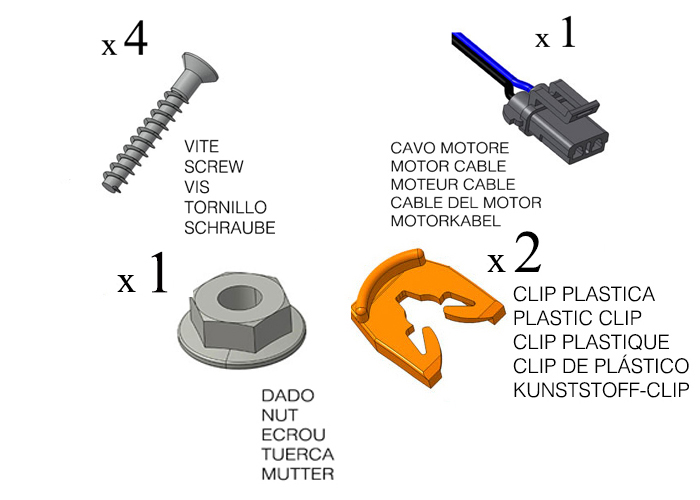 x 4

VITE
SCREW
VIS
TORNILLO
SCHRAUBE

x 1

CAVO MOTORE
MOTOR CABLE
MOTEUR CABLE
CABLE DEL MOTOR
MOTORKABEL

x 1

DADO
NUT
ECROU
TUERCA
MUTTER

x 2

CLIP PLASTICA
PLASTIC CLIP
CLIP PLASTIQUE
CLIP DE PLÁSTICO
KUNSTSTOFF-CLIP