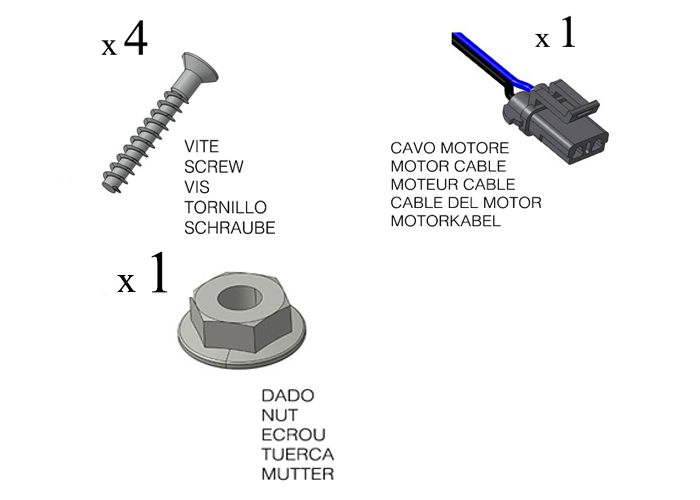 x 4

VITE
SCREW
VIS
TORNILLO
SCHRAUBE

x 1

CAVO MOTORE
MOTOR CABLE
MOTEUR CABLE
CABLE DEL MOTOR
MOTORKABEL

x 1

DADO
NUT
ECROU
TUERCA
MUTTER