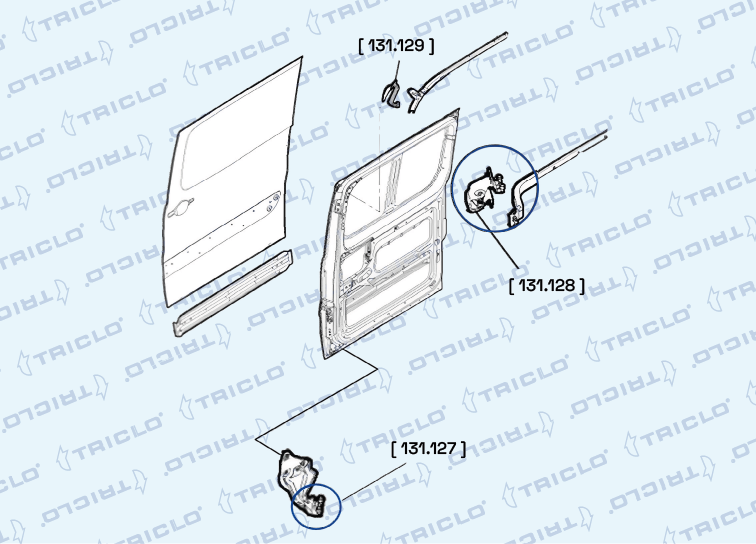 [ 131.129 ]

[ 131.128 ]

[ 131.127 ]

TRICLO