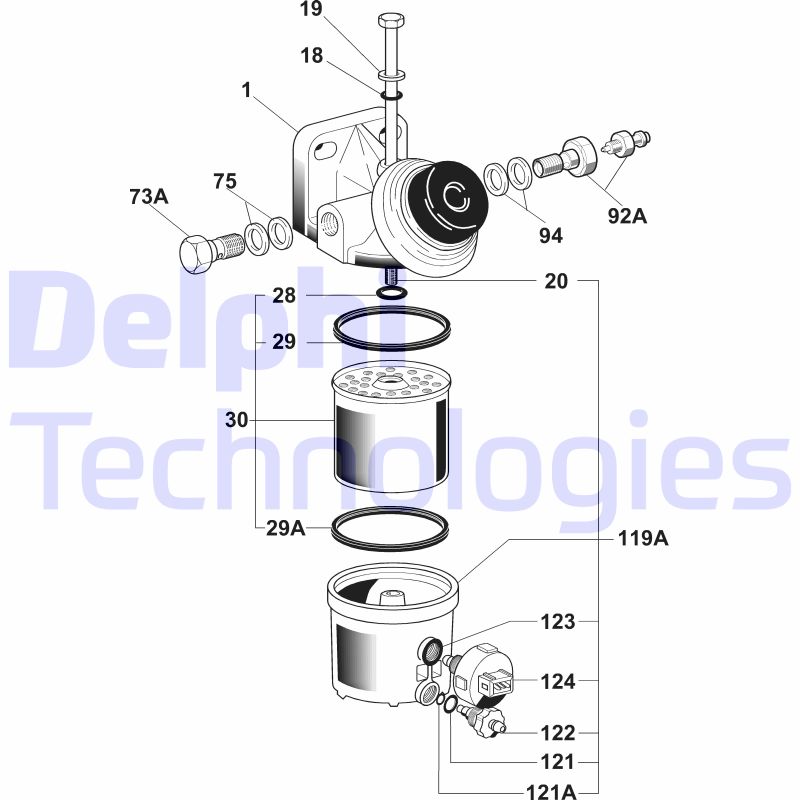 19

18

1

73A

75

94

92A

20

28

29

30

29A

119A

123

124

122

121

121A

Delphi Technologies