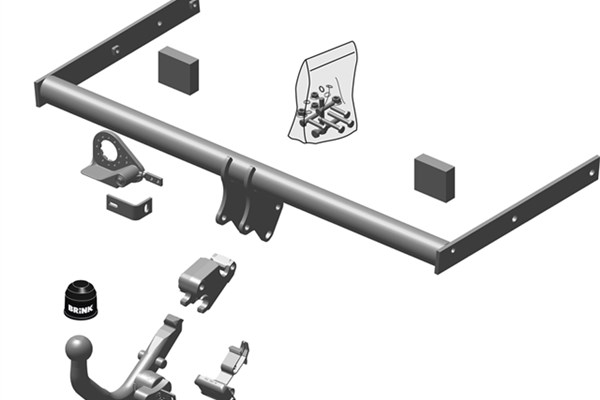 BRINK