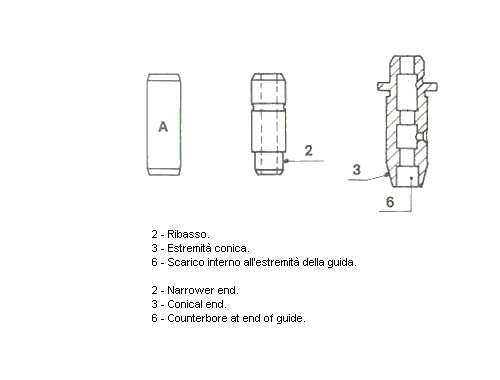 A

2

3

6

2 - Ribasso.
3 - Estremità conica.
6 - Scarico interno all'estremità della guida.

2 - Narrower end.
3 - Conical end.
6 - Counterbore at end of guide.