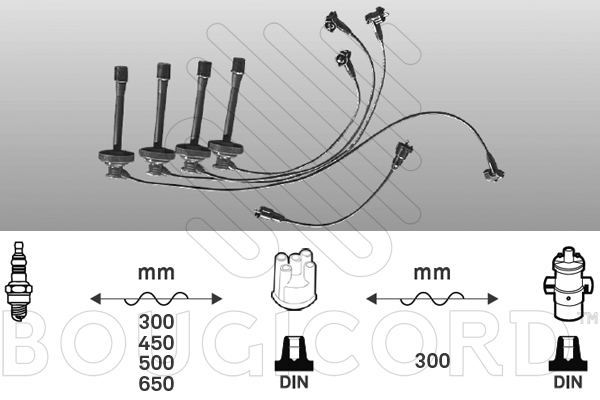 mm

300
450
500
650

DIN

mm

300

DIN

BOUGICORD™