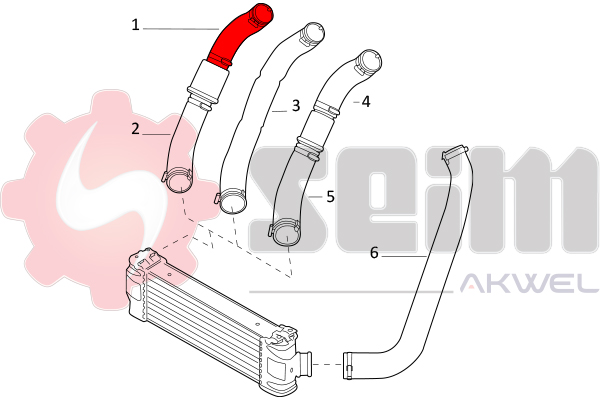 1
2
3
4
5
6
seim
AKWEL