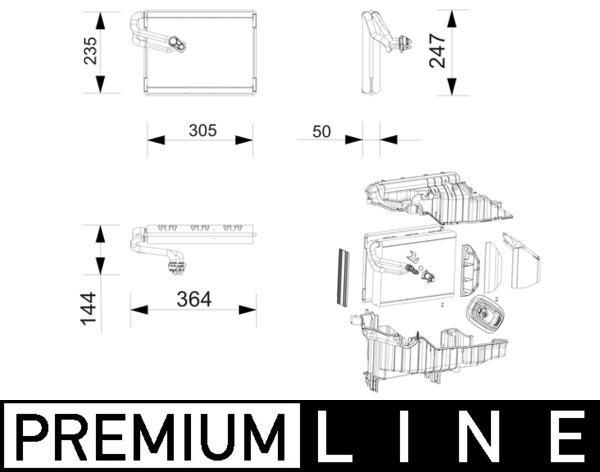 235

247

305

50

144

364

PREMIUM LINE